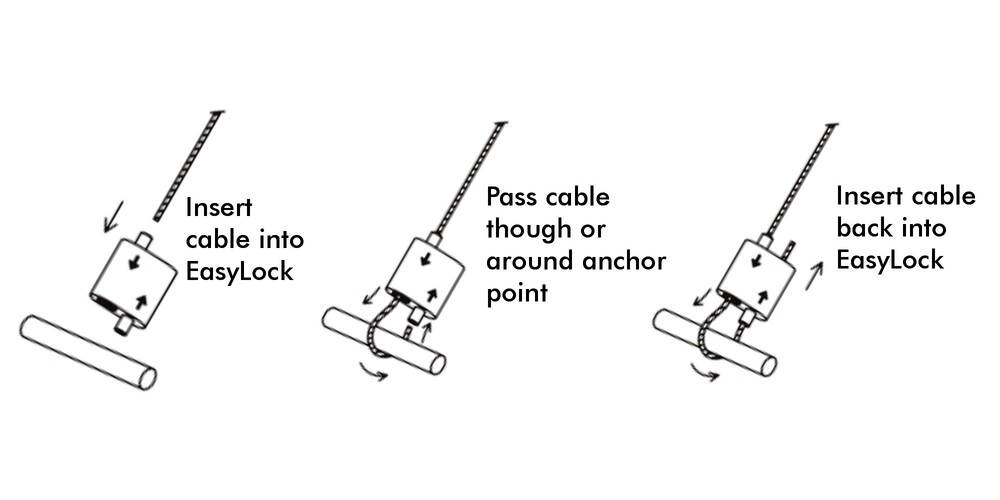 Insert cable into EasyLock

Pass cable though or around anchor point

Insert cable back into EasyLock