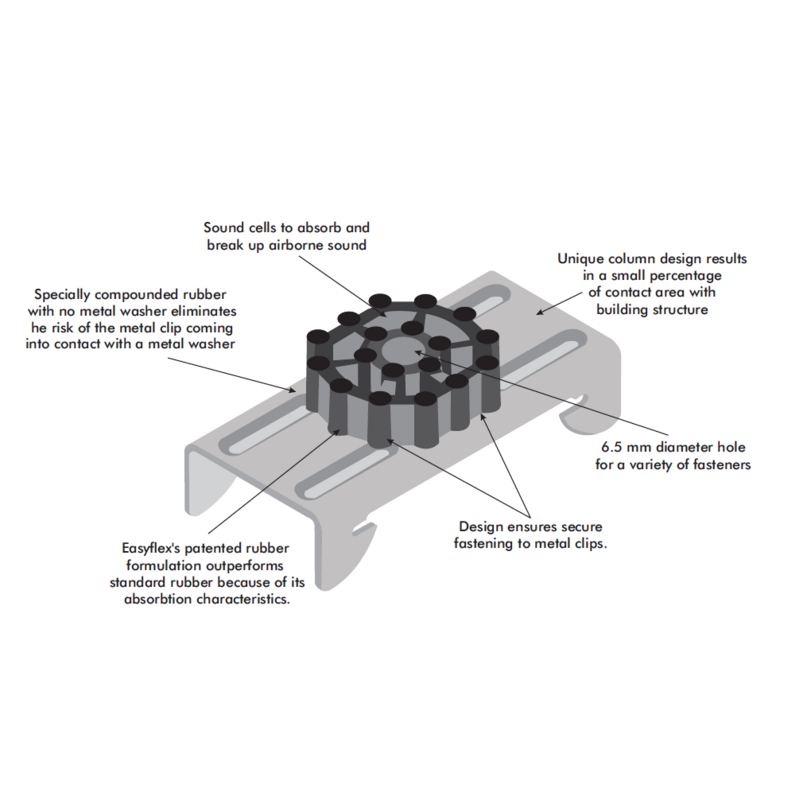 Sound cells to absorb and break up airborne sound

Unique column design results in a small percentage of contact area with building structure

Specially compounded rubber with no metal washer eliminates he risk of the metal clip coming into contact with a metal washer

6.5 mm diameter hole for a variety of fasteners

Design ensures secure fastening to metal clips.

Easyflex's patented rubber formulation outperforms standard rubber because of its absorbtion characteristics.